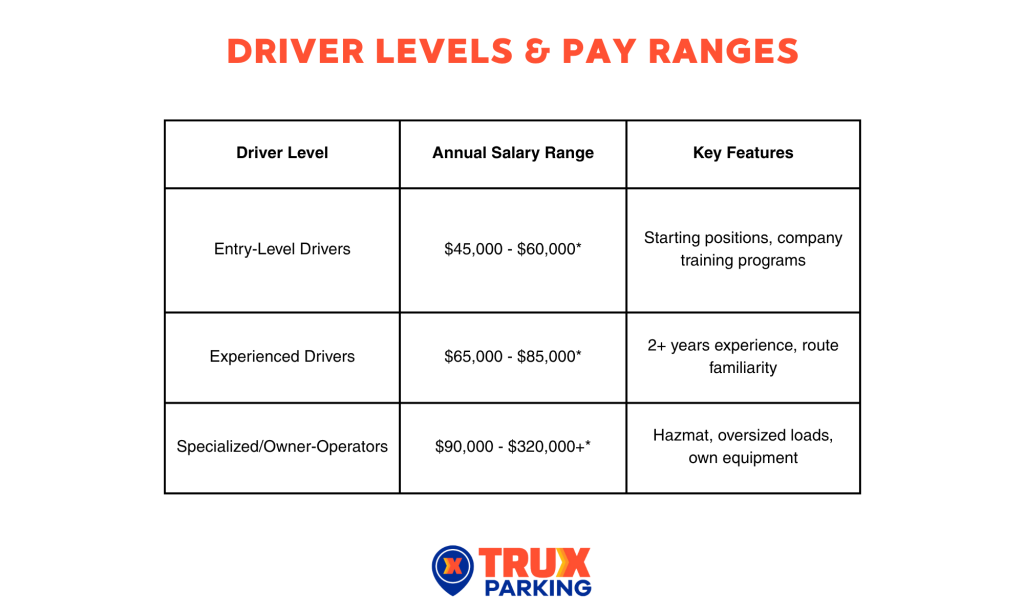 DRIVER LEVELS & PAY RANGES

| Driver Level | Annual Salary Range | Key Features |
|---|---|---|
| Entry-Level Drivers | \$45,000 - \$60,000* | Starting positions, company training programs |
| Experienced Drivers | \$65,000 - \$85,000* | 2+ years experience, route familiarity |
| Specialized/Owner-Operators | \$90,000 - \$320,000+* | Hazmat, oversized loads, own equipment |

X TRUX PARKING