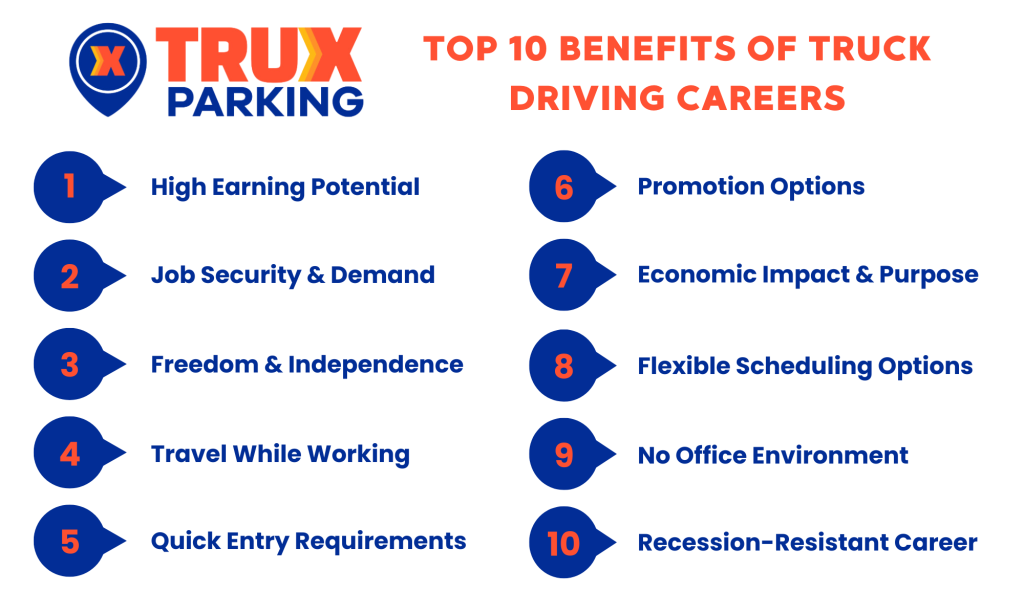 X TRUX PARKING

TOP 10 BENEFITS OF TRUCK DRIVING CAREERS

1 High Earning Potential

2 Job Security & Demand

3 Freedom & Independence

4 Travel While Working

5 Quick Entry Requirements

6 Promotion Options

7 Economic Impact & Purpose

8 Flexible Scheduling Options

9 No Office Environment

10 Recession-Resistant Career